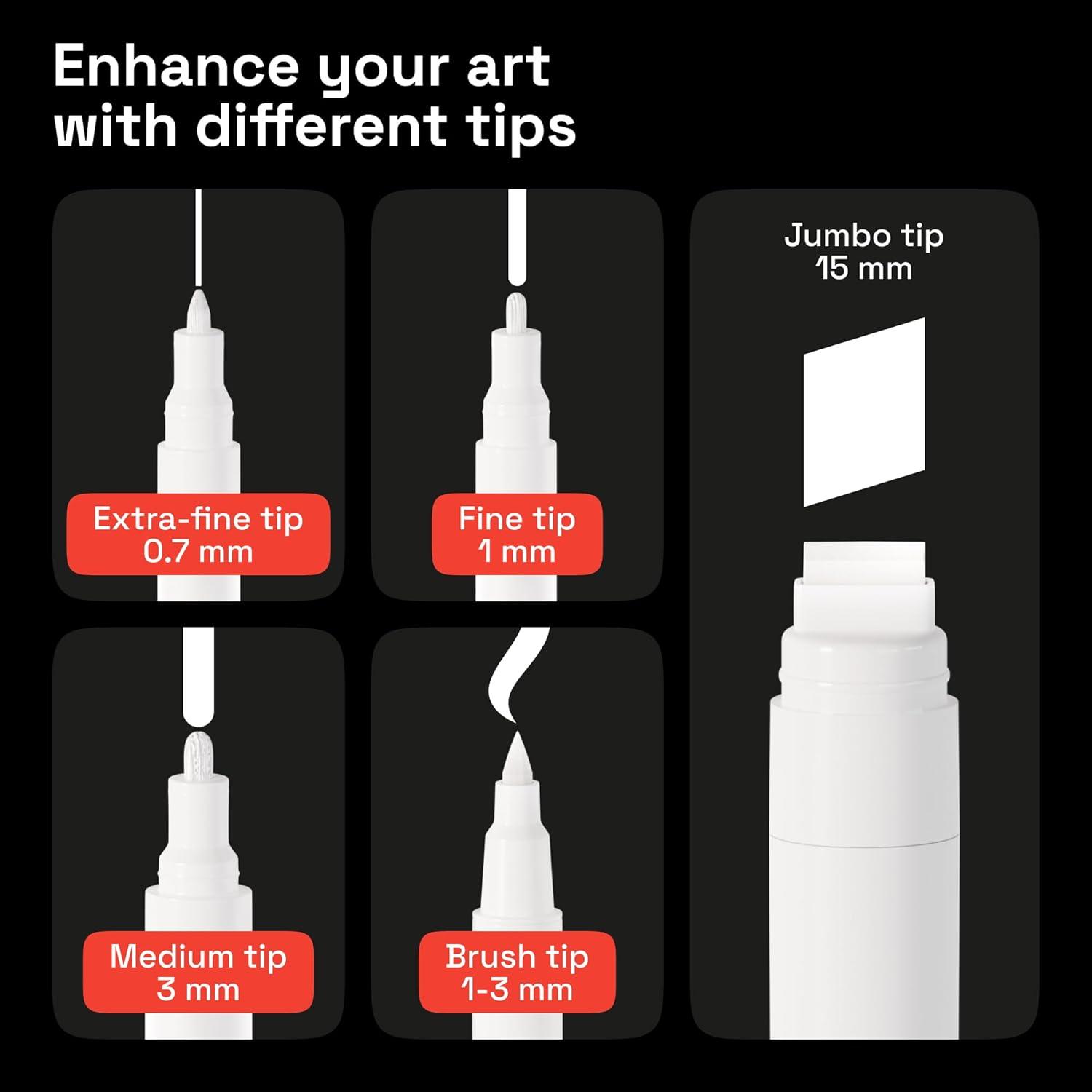 Enhance your art with different tips

Extra-fine tip
0.7 mm

Fine tip
1 mm

Jumbo tip
15 mm

Medium tip
3 mm

Brush tip
1-3 mm