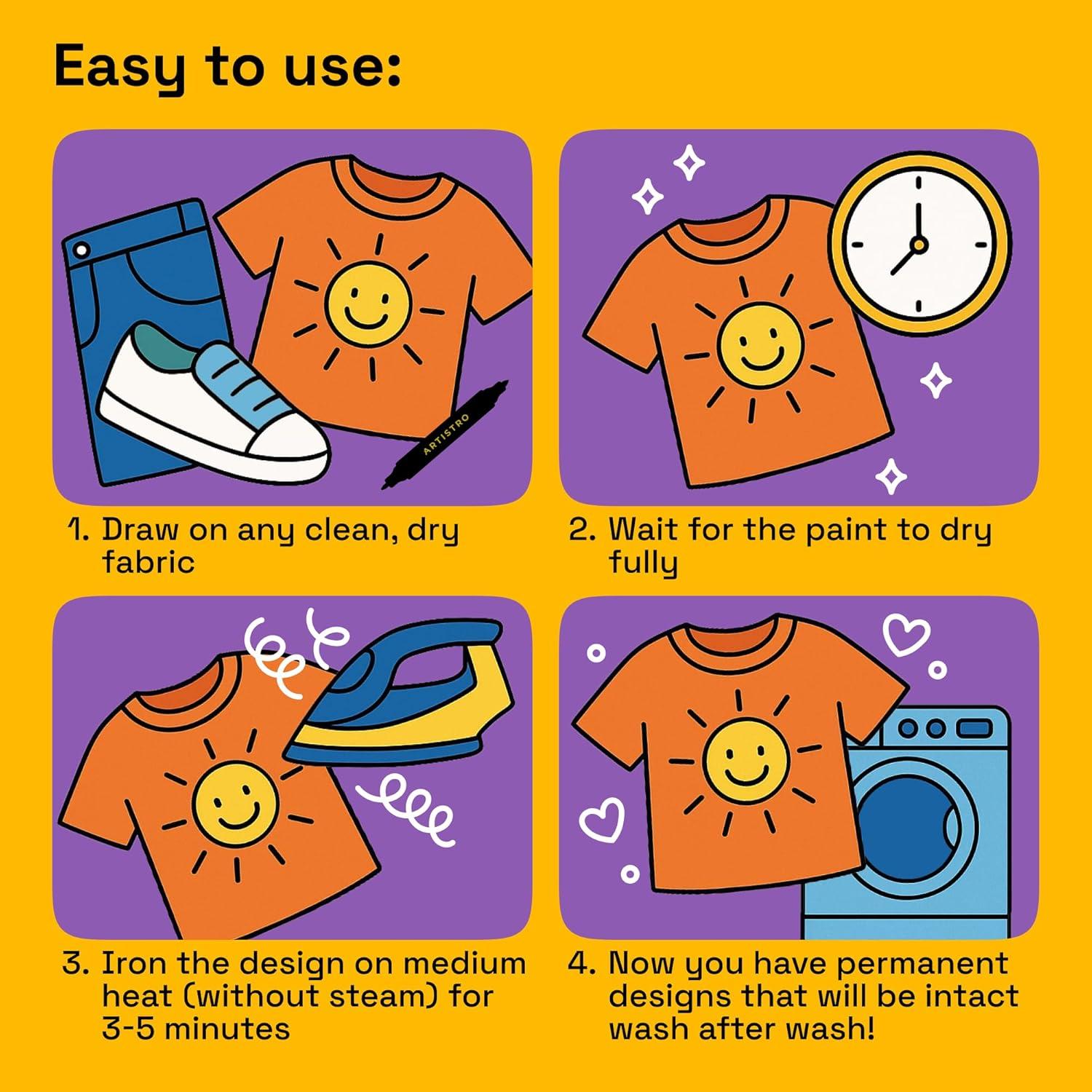 Easy to use:

ARTISTRO

1. Draw on any clean, dry fabric

2. Wait for the paint to dry fully

3. Iron the design on medium heat (without steam) for 3-5 minutes

4. Now you have permanent designs that will be intact wash after wash!